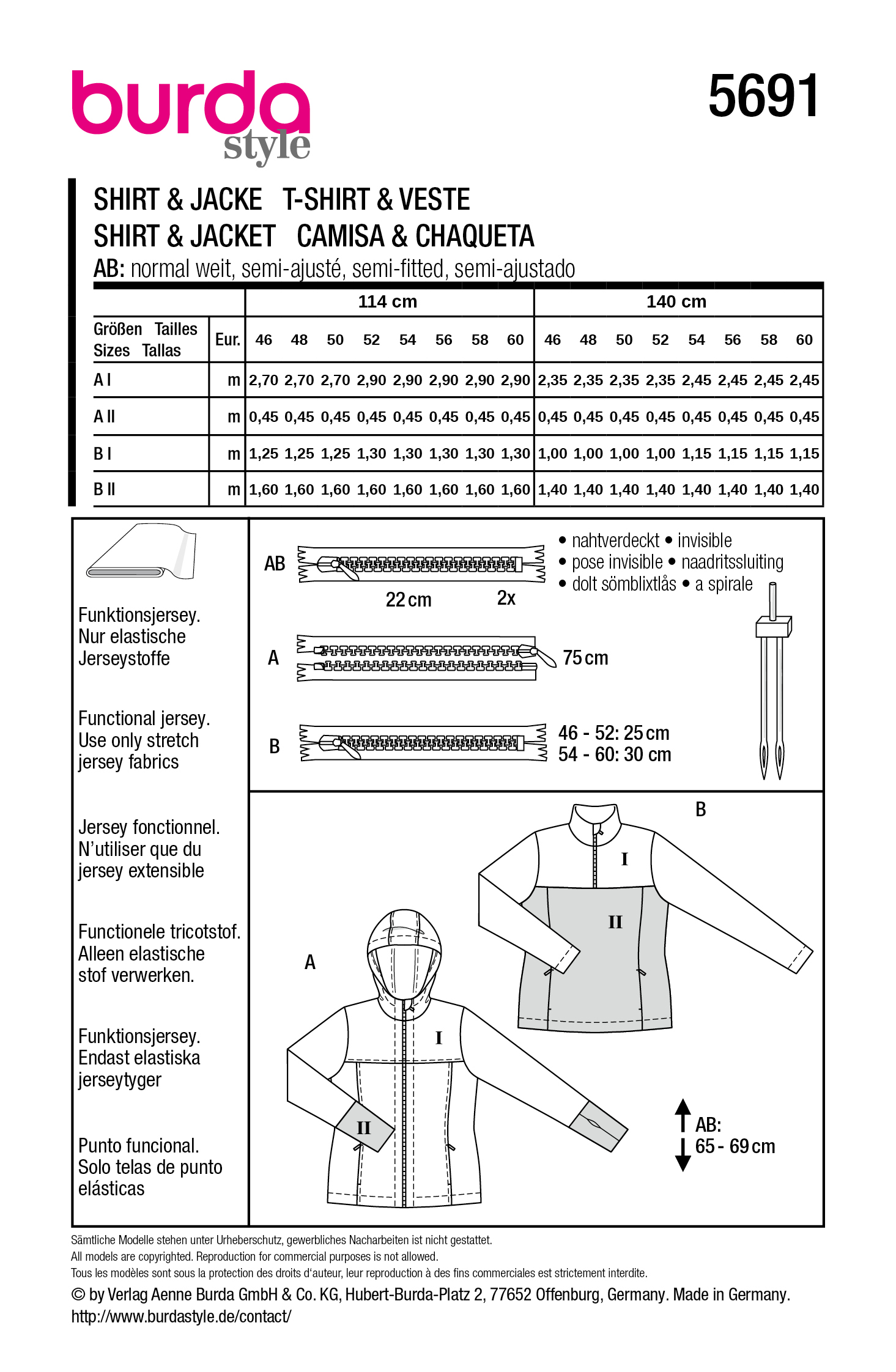 burda style

5691

SHIRT & JACKE T-SHIRT & VESTE
SHIRT & JACKET CAMISA & CHAQUETA
AB: normal weit, semi-ajusté, semi-fitted, semi-ajustado

| | | 114 cm | | | | | | | | 140 cm | | | | | | | |
|---|---|---|---|---|---|---|---|---|---|---|---|---|---|---|---|---|---|
| Größen Tailles Sizes Tallas | Eur. | 46 | 48 | 50 | 52 | 54 | 56 | 58 | 60 | 46 | 48 | 50 | 52 | 54 | 56 | 58 | 60 |
| A I | m | 2,70 | 2,70 | 2,70 | 2,90 | 2,90 | 2,90 | 2,90 | 2,90 | 2,35 | 2,35 | 2,35 | 2,35 | 2,45 | 2,45 | 2,45 | 2,45 |
| A II | m | 0,45 | 0,45 | 0,45 | 0,45 | 0,45 | 0,45 | 0,45 | 0,45 | 0,45 | 0,45 | 0,45 | 0,45 | 0,45 | 0,45 | 0,45 | 0,45 |
| B I | m | 1,25 | 1,25 | 1,25 | 1,30 | 1,30 | 1,30 | 1,30 | 1,30 | 1,00 | 1,00 | 1,00 | 1,00 | 1,15 | 1,15 | 1,15 | 1,15 |
| B II | m | 1,60 | 1,60 | 1,60 | 1,60 | 1,60 | 1,60 | 1,60 | 1,60 | 1,40 | 1,40 | 1,40 | 1,40 | 1,40 | 1,40 | 1,40 | 1,40 |

Funktionsjersey. Nur elastische Jerseystoffe

Functional jersey. Use only stretch jersey fabrics

Jersey fonctionnel. N'utiliser que du jersey extensible

Functionele tricotstof. Alleen elastische stof verwerken.

Funktionsjersey. Endast elastiska jerseytyger

Punto funcional. Solo telas de punto elásticas

AB
22 cm 2x
• nahtverdeckt • invisible
• pose invisible • naadritssluiting
• dolt sömblixtlås • a spirale

A
75 cm

B
46 - 52: 25 cm
54 - 60: 30 cm

B
I
II

A
I
II

AB:
65 - 69 cm

Sämtliche Modelle stehen unter Urheberschutz, gewerbliches Nacharbeiten ist nicht gestattet.
All models are copyrighted. Reproduction for commercial purposes is not allowed.
Tous les modèles sont sous la protection des droits d'auteur, leur reproduction à des fins commerciales est strictement interdite.
© by Verlag Aenne Burda GmbH & Co. KG, Hubert-Burda-Platz 2, 77652 Offenburg, Germany. Made in Germany.
http://www.burdastyle.de/contact/