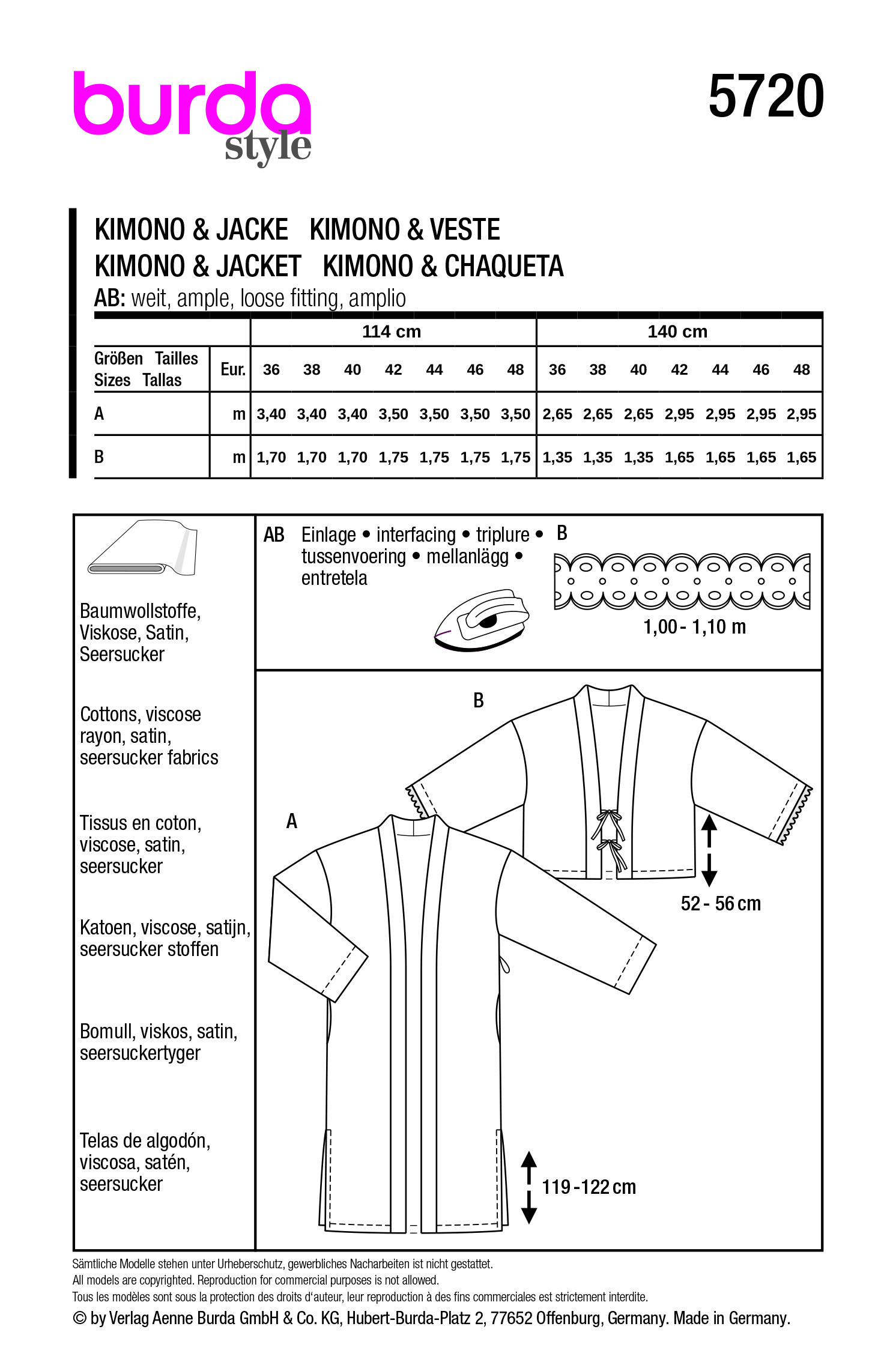 burda
style

5720

KIMONO & JACKE KIMONO & VESTE
KIMONO & JACKET KIMONO & CHAQUETA
AB: weit, ample, loose fitting, amplio

| | | 114 cm | | | | | | | 140 cm | | | | | | |
|---|---|---|---|---|---|---|---|---|---|---|---|---|---|---|---|
| Größen Tailles Sizes Tallas | Eur. | 36 | 38 | 40 | 42 | 44 | 46 | 48 | 36 | 38 | 40 | 42 | 44 | 46 | 48 |
| A | m | 3,40 | 3,40 | 3,40 | 3,50 | 3,50 | 3,50 | 3,50 | 2,65 | 2,65 | 2,65 | 2,95 | 2,95 | 2,95 | 2,95 |
| B | m | 1,70 | 1,70 | 1,70 | 1,75 | 1,75 | 1,75 | 1,75 | 1,35 | 1,35 | 1,35 | 1,65 | 1,65 | 1,65 | 1,65 |

Baumwollstoffe, Viskose, Satin, Seersucker

Cottons, viscose rayon, satin, seersucker fabrics

Tissus en coton, viscose, satin, seersucker

Katoen, viscose, satijn, seersucker stoffen

Bomull, viskos, satin, seersuckertyger

Telas de algodón, viscosa, satén, seersucker

AB Einlage • interfacing • triplure • tussenvoering • mellanlägg • entretela

B
1,00 - 1,10 m

B
A

52 - 56 cm

119 - 122 cm

Sämtliche Modelle stehen unter Urheberschutz, gewerbliches Nacharbeiten ist nicht gestattet.
All models are copyrighted. Reproduction for commercial purposes is not allowed.
Tous les modèles sont sous la protection des droits d'auteur, leur reproduction à des fins commerciales est strictement interdite.
© by Verlag Aenne Burda GmbH & Co. KG, Hubert-Burda-Platz 2, 77652 Offenburg, Germany. Made in Germany.