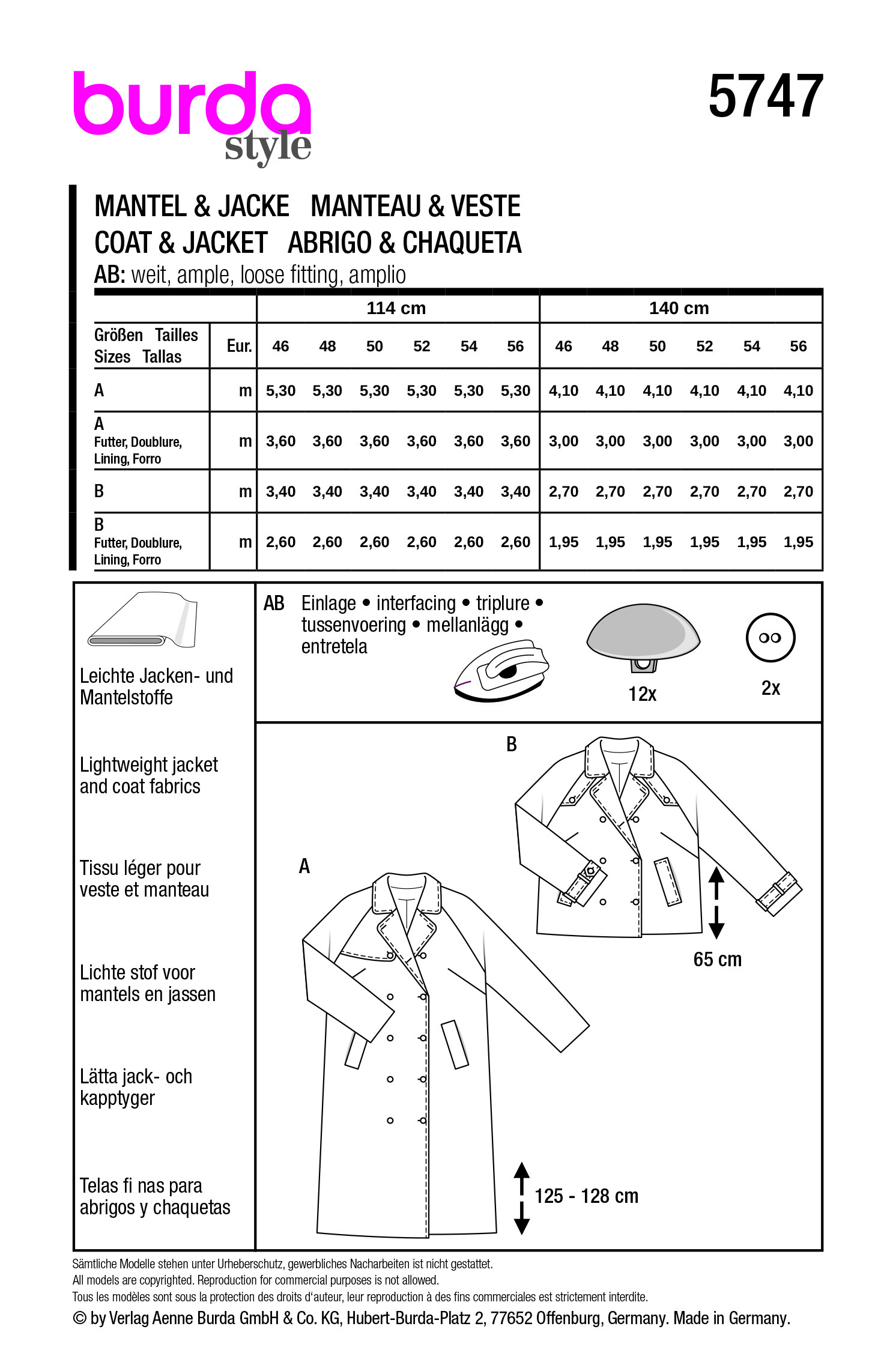 burda style

5747

MANTEL & JACKE MANTEAU & VESTE
COAT & JACKET ABRIGO & CHAQUETA
AB: weit, ample, loose fitting, amplio

| | | 114 cm | | | | | | 140 cm | | | | | |
|---|---|---|---|---|---|---|---|---|---|---|---|---|---|
| Größen Tailles Sizes Tallas | Eur. | 46 | 48 | 50 | 52 | 54 | 56 | 46 | 48 | 50 | 52 | 54 | 56 |
| A | m | 5,30 | 5,30 | 5,30 | 5,30 | 5,30 | 5,30 | 4,10 | 4,10 | 4,10 | 4,10 | 4,10 | 4,10 |
| A Futter, Doublure, Lining, Forro | m | 3,60 | 3,60 | 3,60 | 3,60 | 3,60 | 3,60 | 3,00 | 3,00 | 3,00 | 3,00 | 3,00 | 3,00 |
| B | m | 3,40 | 3,40 | 3,40 | 3,40 | 3,40 | 3,40 | 2,70 | 2,70 | 2,70 | 2,70 | 2,70 | 2,70 |
| B Futter, Doublure, Lining, Forro | m | 2,60 | 2,60 | 2,60 | 2,60 | 2,60 | 2,60 | 1,95 | 1,95 | 1,95 | 1,95 | 1,95 | 1,95 |

Leichte Jacken- und Mantelstoffe

Lightweight jacket and coat fabrics

Tissu léger pour veste et manteau

Lichte stof voor mantels en jassen

Lätta jack- och kapptyger

Telas fi nas para abrigos y chaquetas

AB Einlage • interfacing • triplure • tussenvoering • mellanlägg • entretela

12x

2x

B

65 cm

A

125 - 128 cm

Sämtliche Modelle stehen unter Urheberschutz, gewerbliches Nacharbeiten ist nicht gestattet.
All models are copyrighted. Reproduction for commercial purposes is not allowed.
Tous les modèles sont sous la protection des droits d'auteur, leur reproduction à des fins commerciales est strictement interdite.
© by Verlag Aenne Burda GmbH & Co. KG, Hubert-Burda-Platz 2, 77652 Offenburg, Germany. Made in Germany.