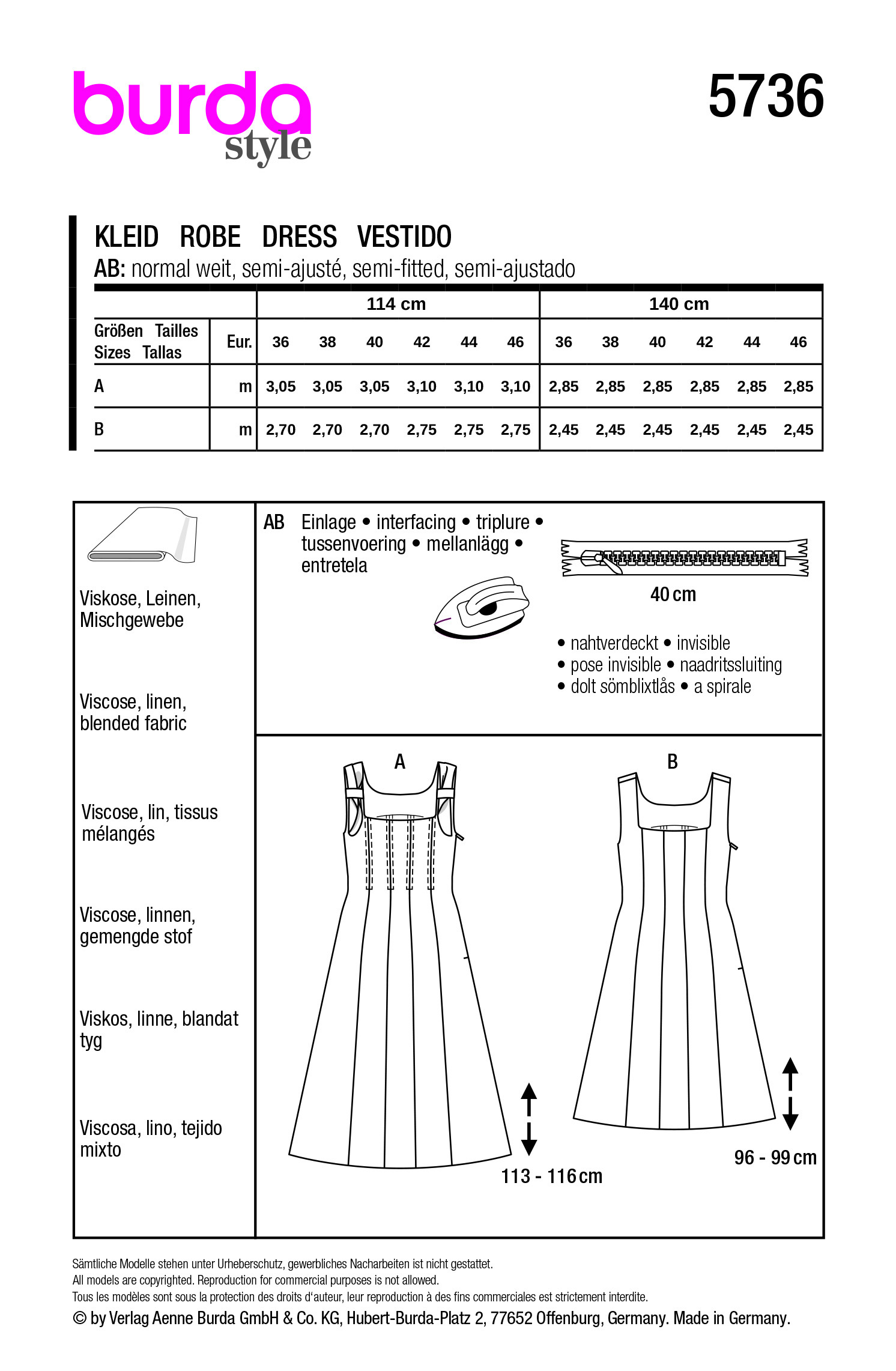 burda style

5736

KLEID ROBE DRESS VESTIDO
AB: normal weit, semi-ajusté, semi-fitted, semi-ajustado

| | | 114 cm | | | | | | 140 cm | | | | | |
|---|---|---|---|---|---|---|---|---|---|---|---|---|---|
| Größen Tailles Sizes Tallas | Eur. | 36 | 38 | 40 | 42 | 44 | 46 | 36 | 38 | 40 | 42 | 44 | 46 |
| A | m | 3,05 | 3,05 | 3,05 | 3,10 | 3,10 | 3,10 | 2,85 | 2,85 | 2,85 | 2,85 | 2,85 | 2,85 |
| B | m | 2,70 | 2,70 | 2,70 | 2,75 | 2,75 | 2,75 | 2,45 | 2,45 | 2,45 | 2,45 | 2,45 | 2,45 |

Viskose, Leinen, Mischgewebe

Viscose, linen, blended fabric

Viscose, lin, tissus mélangés

Viscose, linnen, gemengde stof

Viskos, linne, blandat tyg

Viscosa, lino, tejido mixto

AB Einlage • interfacing • triplure • tussenvoering • mellanlägg • entretela

40 cm

• nahtverdeckt • invisible
• pose invisible • naadritssluiting
• dolt sömblixtlås • a spirale

A

B

113 - 116 cm

96 - 99 cm

Sämtliche Modelle stehen unter Urheberschutz, gewerbliches Nacharbeiten ist nicht gestattet.
All models are copyrighted. Reproduction for commercial purposes is not allowed.
Tous les modèles sont sous la protection des droits d'auteur, leur reproduction à des fins commerciales est strictement interdite.
© by Verlag Aenne Burda GmbH & Co. KG, Hubert-Burda-Platz 2, 77652 Offenburg, Germany. Made in Germany.