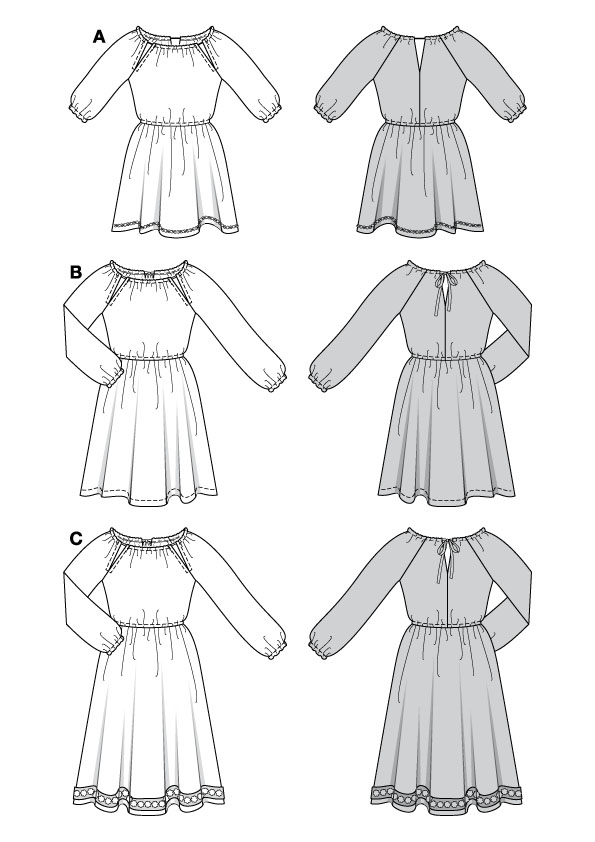 A

B

C