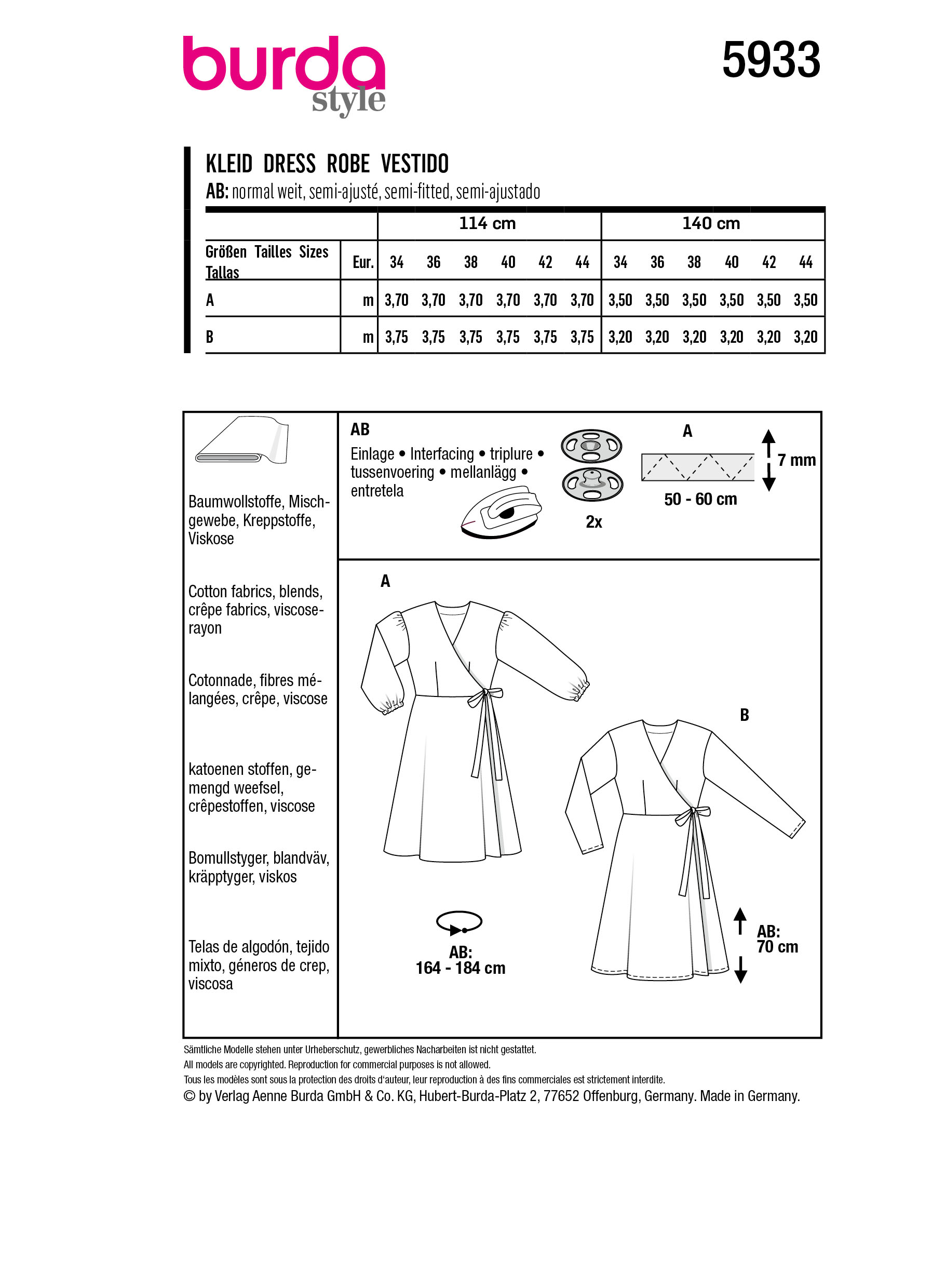 burda style

5933

KLEID DRESS ROBE VESTIDO
AB: normal weit, semi-ajusté, semi-fitted, semi-ajustado

| | | 114 cm | | | | | | 140 cm | | | | | |
|---|---|---|---|---|---|---|---|---|---|---|---|---|---|
| Größen Tailles Sizes Tallas | Eur. | 34 | 36 | 38 | 40 | 42 | 44 | 34 | 36 | 38 | 40 | 42 | 44 |
| A | m | 3,70 | 3,70 | 3,70 | 3,70 | 3,70 | 3,70 | 3,50 | 3,50 | 3,50 | 3,50 | 3,50 | 3,50 |
| B | m | 3,75 | 3,75 | 3,75 | 3,75 | 3,75 | 3,75 | 3,20 | 3,20 | 3,20 | 3,20 | 3,20 | 3,20 |

Baumwollstoffe, Mischgewebe, Kreppstoffe, Viskose

Cotton fabrics, blends, crêpe fabrics, viscose-rayon

Cotonnade, fibres mélangées, crêpe, viscose

katoenen stoffen, gemengd weefsel, crêpestoffen, viscose

Bomullstyger, blandväv, kräpptyger, viskos

Telas de algodón, tejido mixto, géneros de crep, viscosa

AB
Einlage • Interfacing • triplure • tussenvoering • mellanlägg • entretela

2x

A
7 mm
50 - 60 cm

A

B

AB:
164 - 184 cm

AB:
70 cm

Sämtliche Modelle stehen unter Urheberschutz, gewerbliches Nacharbeiten ist nicht gestattet.
All models are copyrighted. Reproduction for commercial purposes is not allowed.
Tous les modèles sont sous la protection des droits d'auteur, leur reproduction à des fins commerciales est strictement interdite.
© by Verlag Aenne Burda GmbH & Co. KG, Hubert-Burda-Platz 2, 77652 Offenburg, Germany. Made in Germany.