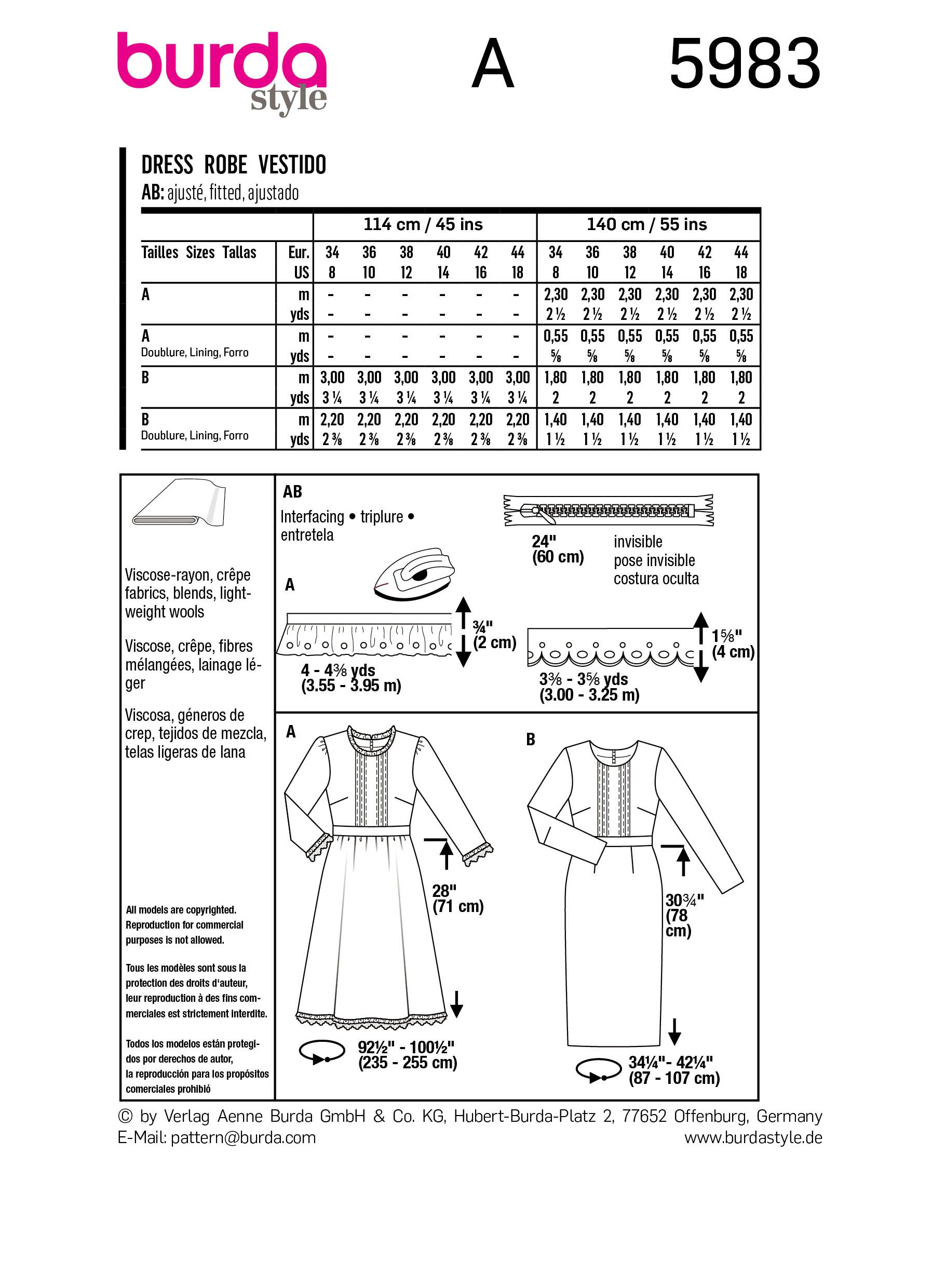 burda style

A

5983

DRESS ROBE VESTIDO
AB: ajusté, fitted, ajustado

| | | 114 cm / 45 ins | | | | | | 140 cm / 55 ins | | | | | |
|---|---|---|---|---|---|---|---|---|---|---|---|---|---|
| Tailles Sizes Tallas | Eur. | 34 | 36 | 38 | 40 | 42 | 44 | 34 | 36 | 38 | 40 | 42 | 44 |
| | US | 8 | 10 | 12 | 14 | 16 | 18 | 8 | 10 | 12 | 14 | 16 | 18 |
| A | m | - | - | - | - | - | - | 2,30 | 2,30 | 2,30 | 2,30 | 2,30 | 2,30 |
| | yds | - | - | - | - | - | - | 2 ½ | 2 ½ | 2 ½ | 2 ½ | 2 ½ | 2 ½ |
| A Doublure, Lining, Forro | m | - | - | - | - | - | - | 0,55 | 0,55 | 0,55 | 0,55 | 0,55 | 0,55 |
| | yds | - | - | - | - | - | - | ⅝ | ⅝ | ⅝ | ⅝ | ⅝ | ⅝ |
| B | m | 3,00 | 3,00 | 3,00 | 3,00 | 3,00 | 3,00 | 1,80 | 1,80 | 1,80 | 1,80 | 1,80 | 1,80 |
| | yds | 3 ¼ | 3 ¼ | 3 ¼ | 3 ¼ | 3 ¼ | 3 ¼ | 2 | 2 | 2 | 2 | 2 | 2 |
| B Doublure, Lining, Forro | m | 2,20 | 2,20 | 2,20 | 2,20 | 2,20 | 2,20 | 1,40 | 1,40 | 1,40 | 1,40 | 1,40 | 1,40 |
| | yds | 2 ⅜ | 2 ⅜ | 2 ⅜ | 2 ⅜ | 2 ⅜ | 2 ⅜ | 1 ½ | 1 ½ | 1 ½ | 1 ½ | 1 ½ | 1 ½ |

Viscose-rayon, crêpe fabrics, blends, lightweight wools

Viscose, crêpe, fibres mélangées, lainage léger

Viscosa, géneros de crep, tejidos de mezcla, telas ligeras de lana

All models are copyrighted. Reproduction for commercial purposes is not allowed.

Tous les modèles sont sous la protection des droits d'auteur, leur reproduction à des fins commerciales est strictement interdite.

Todos los modelos están protegidos por derechos de autor, la reproducción para los propósitos comerciales prohibió

AB
Interfacing • triplure • entretela

24"
(60 cm)
invisible
pose invisible
costura oculta

A
¾"
(2 cm)
4 - 4⅜ yds
(3.55 - 3.95 m)

1⅝"
(4 cm)
3⅜ - 3⅝ yds
(3.00 - 3.25 m)

A
28"
(71 cm)
92½" - 100½"
(235 - 255 cm)

B
30¾"
(78 cm)
34¼"- 42¼"
(87 - 107 cm)

© by Verlag Aenne Burda GmbH & Co. KG, Hubert-Burda-Platz 2, 77652 Offenburg, Germany
E-Mail: pattern@burda.com www.burdastyle.de