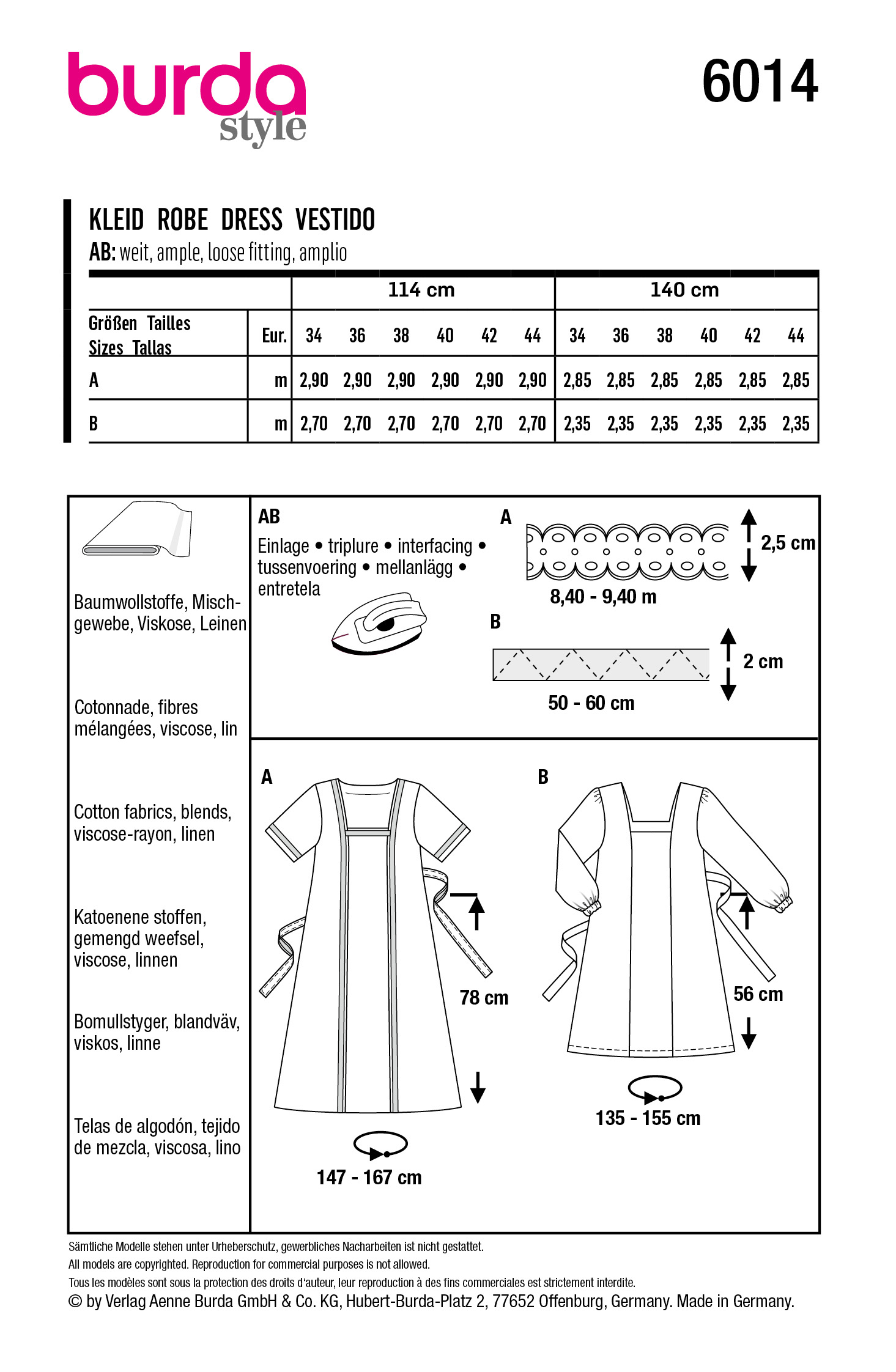 burda style

6014

KLEID ROBE DRESS VESTIDO
AB: weit, ample, loose fitting, amplio

| | | 114 cm | | | | | | 140 cm | | | | | |
|---|---|---|---|---|---|---|---|---|---|---|---|---|---|
| Größen Tailles Sizes Tallas | Eur. | 34 | 36 | 38 | 40 | 42 | 44 | 34 | 36 | 38 | 40 | 42 | 44 |
| A | m | 2,90 | 2,90 | 2,90 | 2,90 | 2,90 | 2,90 | 2,85 | 2,85 | 2,85 | 2,85 | 2,85 | 2,85 |
| B | m | 2,70 | 2,70 | 2,70 | 2,70 | 2,70 | 2,70 | 2,35 | 2,35 | 2,35 | 2,35 | 2,35 | 2,35 |

Baumwollstoffe, Mischgewebe, Viskose, Leinen

Cotonnade, fibres mélangées, viscose, lin

Cotton fabrics, blends, viscose-rayon, linen

Katoenene stoffen, gemengd weefsel, viscose, linnen

Bomullstyger, blandväv, viskos, linne

Telas de algodón, tejido de mezcla, viscosa, lino

AB
Einlage • triplure • interfacing • tussenvoering • mellanlägg • entretela

A
2,5 cm
8,40 - 9,40 m

B
2 cm
50 - 60 cm

A
78 cm
147 - 167 cm

B
56 cm
135 - 155 cm

Sämtliche Modelle stehen unter Urheberschutz, gewerbliches Nacharbeiten ist nicht gestattet.
All models are copyrighted. Reproduction for commercial purposes is not allowed.
Tous les modèles sont sous la protection des droits d'auteur, leur reproduction à des fins commerciales est strictement interdite.
© by Verlag Aenne Burda GmbH & Co. KG, Hubert-Burda-Platz 2, 77652 Offenburg, Germany. Made in Germany.