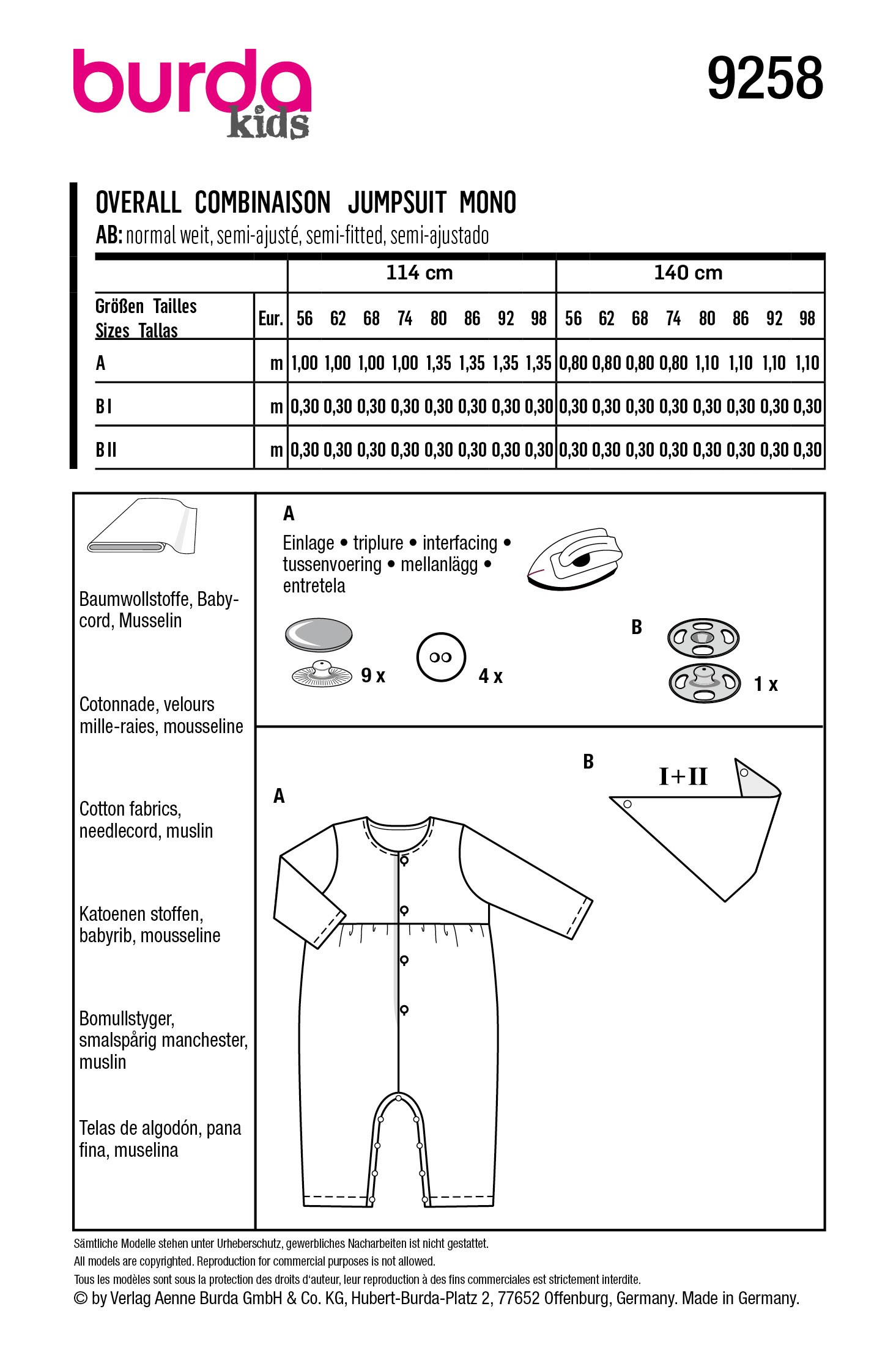 burda kids

9258

OVERALL COMBINAISON JUMPSUIT MONO
AB: normal weit, semi-ajusté, semi-fitted, semi-ajustado

| | | 114 cm | | | | | | | | 140 cm | | | | | | | |
|---|---|---|---|---|---|---|---|---|---|---|---|---|---|---|---|---|---|
| Größen Tailles Sizes Tallas | Eur. | 56 | 62 | 68 | 74 | 80 | 86 | 92 | 98 | 56 | 62 | 68 | 74 | 80 | 86 | 92 | 98 |
| A | m | 1,00 | 1,00 | 1,00 | 1,00 | 1,35 | 1,35 | 1,35 | 1,35 | 0,80 | 0,80 | 0,80 | 0,80 | 1,10 | 1,10 | 1,10 | 1,10 |
| B I | m | 0,30 | 0,30 | 0,30 | 0,30 | 0,30 | 0,30 | 0,30 | 0,30 | 0,30 | 0,30 | 0,30 | 0,30 | 0,30 | 0,30 | 0,30 | 0,30 |
| B II | m | 0,30 | 0,30 | 0,30 | 0,30 | 0,30 | 0,30 | 0,30 | 0,30 | 0,30 | 0,30 | 0,30 | 0,30 | 0,30 | 0,30 | 0,30 | 0,30 |

Baumwollstoffe, Babycord, Musselin

Cotonnade, velours mille-raies, mousseline

Cotton fabrics, needlecord, muslin

Katoenen stoffen, babyrib, mousseline

Bomullstyger, smalspårig manchester, muslin

Telas de algodón, pana fina, muselina

A
Einlage • triplure • interfacing • tussenvoering • mellanlägg • entretela

9 x

4 x

B

1 x

B

I+II

A

Sämtliche Modelle stehen unter Urheberschutz, gewerbliches Nacharbeiten ist nicht gestattet.
All models are copyrighted. Reproduction for commercial purposes is not allowed.
Tous les modèles sont sous la protection des droits d'auteur, leur reproduction à des fins commerciales est strictement interdite.
© by Verlag Aenne Burda GmbH & Co. KG, Hubert-Burda-Platz 2, 77652 Offenburg, Germany. Made in Germany.