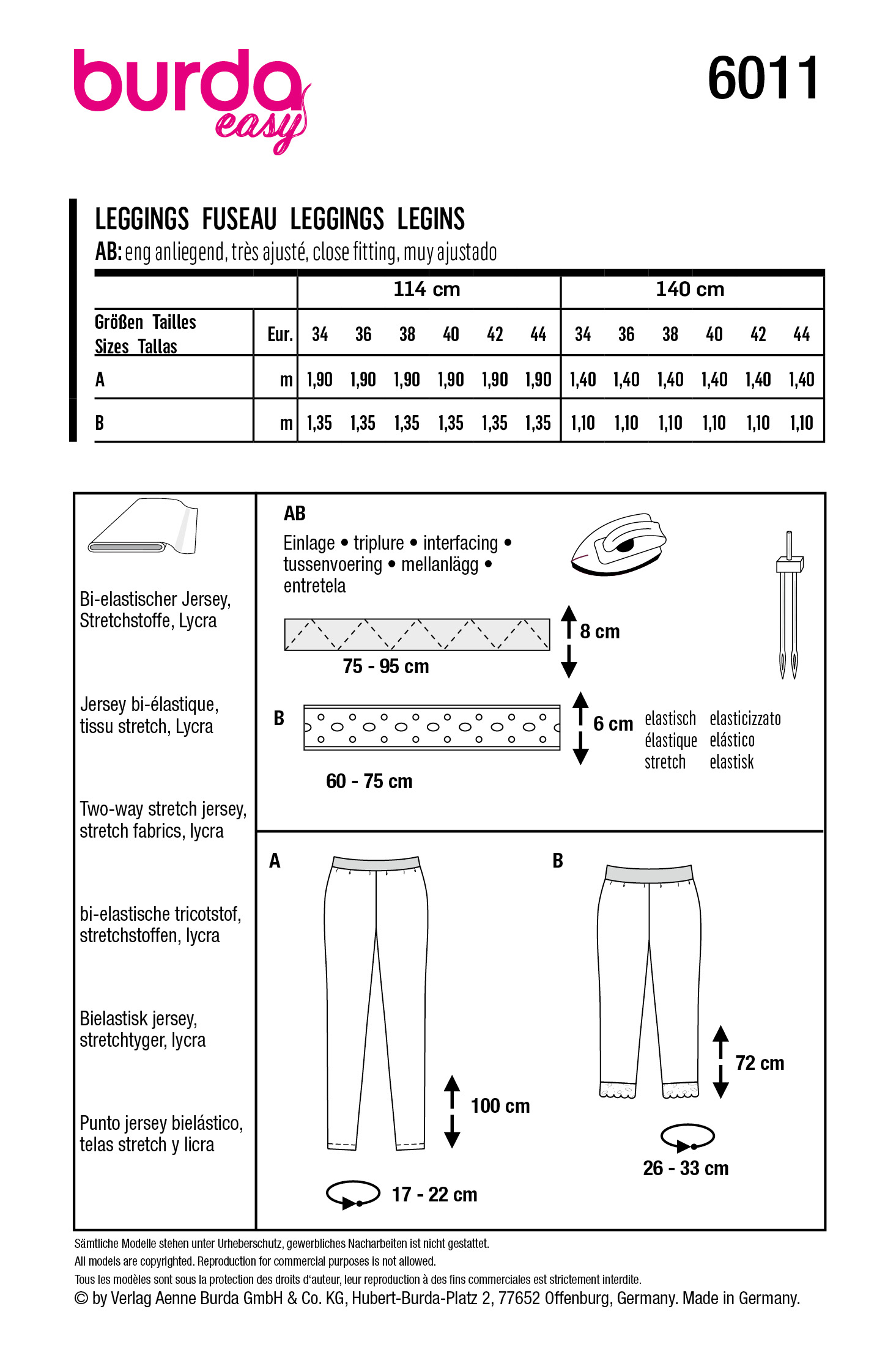 burda easy

6011

LEGGINGS FUSEAU LEGGINGS LEGINS

AB: eng anliegend, très ajusté, close fitting, muy ajustado

| | | 114 cm | | | | | | 140 cm | | | | | |
|---|---|---|---|---|---|---|---|---|---|---|---|---|---|
| Größen Tailles Sizes Tallas | Eur. | 34 | 36 | 38 | 40 | 42 | 44 | 34 | 36 | 38 | 40 | 42 | 44 |
| A | m | 1,90 | 1,90 | 1,90 | 1,90 | 1,90 | 1,90 | 1,40 | 1,40 | 1,40 | 1,40 | 1,40 | 1,40 |
| B | m | 1,35 | 1,35 | 1,35 | 1,35 | 1,35 | 1,35 | 1,10 | 1,10 | 1,10 | 1,10 | 1,10 | 1,10 |

Bi-elastischer Jersey, Stretchstoffe, Lycra

Jersey bi-élastique, tissu stretch, Lycra

Two-way stretch jersey, stretch fabrics, lycra

bi-elastische tricotstof, stretchstoffen, lycra

Bielastisk jersey, stretchtyger, lycra

Punto jersey bielástico, telas stretch y licra

AB

Einlage • triplure • interfacing • tussenvoering • mellanlägg • entretela

8 cm

75 - 95 cm

B

6 cm

elastisch élastique stretch

elasticizzato elástico elastisk

60 - 75 cm

A

100 cm

17 - 22 cm

B

72 cm

26 - 33 cm

Sämtliche Modelle stehen unter Urheberschutz, gewerbliches Nacharbeiten ist nicht gestattet.
All models are copyrighted. Reproduction for commercial purposes is not allowed.
Tous les modèles sont sous la protection des droits d'auteur, leur reproduction à des fins commerciales est strictement interdite.
© by Verlag Aenne Burda GmbH & Co. KG, Hubert-Burda-Platz 2, 77652 Offenburg, Germany. Made in Germany.