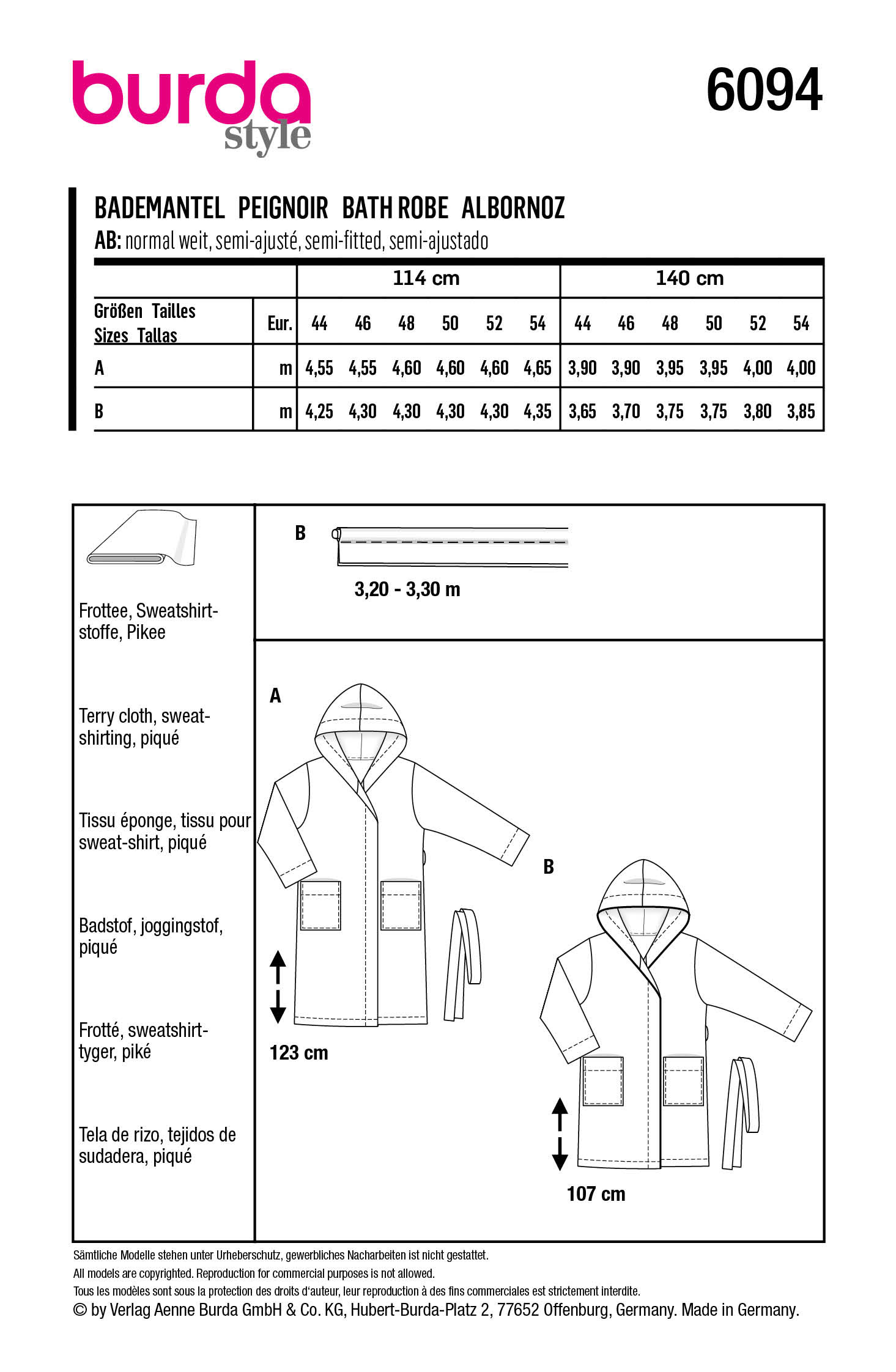 burda style

6094

BADEMANTEL PEIGNOIR BATH ROBE ALBORNOZ
AB: normal weit, semi-ajusté, semi-fitted, semi-ajustado

| | | 114 cm | | | | | | 140 cm | | | | | |
|---|---|---|---|---|---|---|---|---|---|---|---|---|---|
| Größen Tailles Sizes Tallas | Eur. | 44 | 46 | 48 | 50 | 52 | 54 | 44 | 46 | 48 | 50 | 52 | 54 |
| A | m | 4,55 | 4,55 | 4,60 | 4,60 | 4,60 | 4,65 | 3,90 | 3,90 | 3,95 | 3,95 | 4,00 | 4,00 |
| B | m | 4,25 | 4,30 | 4,30 | 4,30 | 4,30 | 4,35 | 3,65 | 3,70 | 3,75 | 3,75 | 3,80 | 3,85 |

Frottee, Sweatshirtstoffe, Pikee

Terry cloth, sweatshirting, piqué

Tissu éponge, tissu pour sweat-shirt, piqué

Badstof, joggingstof, piqué

Frotté, sweatshirttyger, piké

Tela de rizo, tejidos de sudadera, piqué

B

3,20 - 3,30 m

A

123 cm

B

107 cm

Sämtliche Modelle stehen unter Urheberschutz, gewerbliches Nacharbeiten ist nicht gestattet.
All models are copyrighted. Reproduction for commercial purposes is not allowed.
Tous les modèles sont sous la protection des droits d'auteur, leur reproduction à des fins commerciales est strictement interdite.
© by Verlag Aenne Burda GmbH & Co. KG, Hubert-Burda-Platz 2, 77652 Offenburg, Germany. Made in Germany.