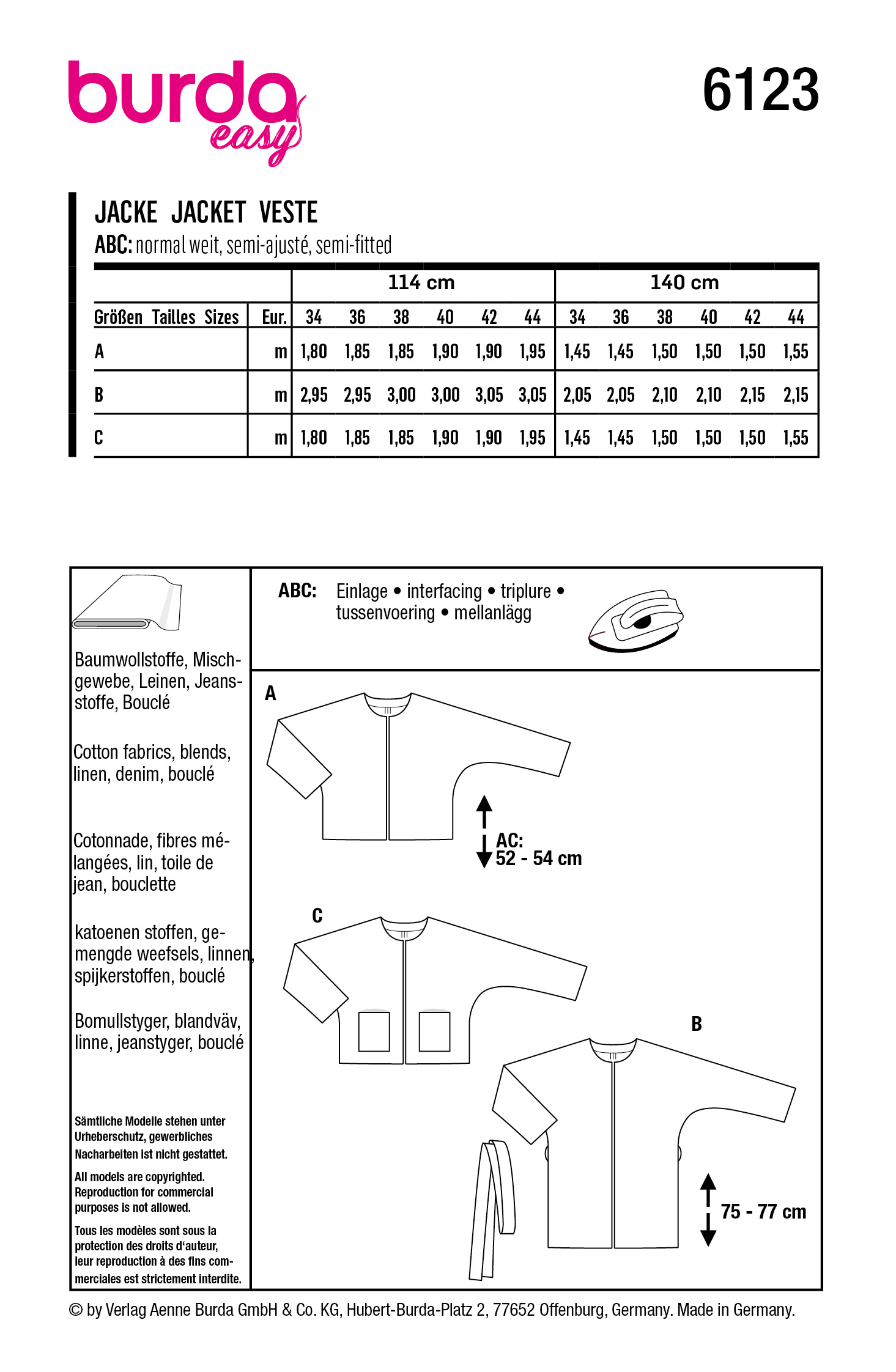 burda easy

6123

JACKE JACKET VESTE
ABC: normal weit, semi-ajusté, semi-fitted

| | | 114 cm | | | | | | 140 cm | | | | | |
|---|---|---|---|---|---|---|---|---|---|---|---|---|---|
| Größen Tailles Sizes | Eur. | 34 | 36 | 38 | 40 | 42 | 44 | 34 | 36 | 38 | 40 | 42 | 44 |
| A | m | 1,80 | 1,85 | 1,85 | 1,90 | 1,90 | 1,95 | 1,45 | 1,45 | 1,50 | 1,50 | 1,50 | 1,55 |
| B | m | 2,95 | 2,95 | 3,00 | 3,00 | 3,05 | 3,05 | 2,05 | 2,05 | 2,10 | 2,10 | 2,15 | 2,15 |
| C | m | 1,80 | 1,85 | 1,85 | 1,90 | 1,90 | 1,95 | 1,45 | 1,45 | 1,50 | 1,50 | 1,50 | 1,55 |

Baumwollstoffe, Mischgewebe, Leinen, Jeansstoffe, Bouclé

Cotton fabrics, blends, linen, denim, bouclé

Cotonnade, fibres mélangées, lin, toile de jean, bouclette

katoenen stoffen, gemengde weefsels, linnen, spijkerstoffen, bouclé

Bomullstyger, blandväv, linne, jeanstyger, bouclé

Sämtliche Modelle stehen unter Urheberschutz, gewerbliches Nacharbeiten ist nicht gestattet.

All models are copyrighted. Reproduction for commercial purposes is not allowed.

Tous les modèles sont sous la protection des droits d'auteur, leur reproduction à des fins commerciales est strictement interdite.

ABC: Einlage • interfacing • triplure • tussenvoering • mellanlägg

A

AC:
52 - 54 cm

C

B

75 - 77 cm

© by Verlag Aenne Burda GmbH & Co. KG, Hubert-Burda-Platz 2, 77652 Offenburg, Germany. Made in Germany.