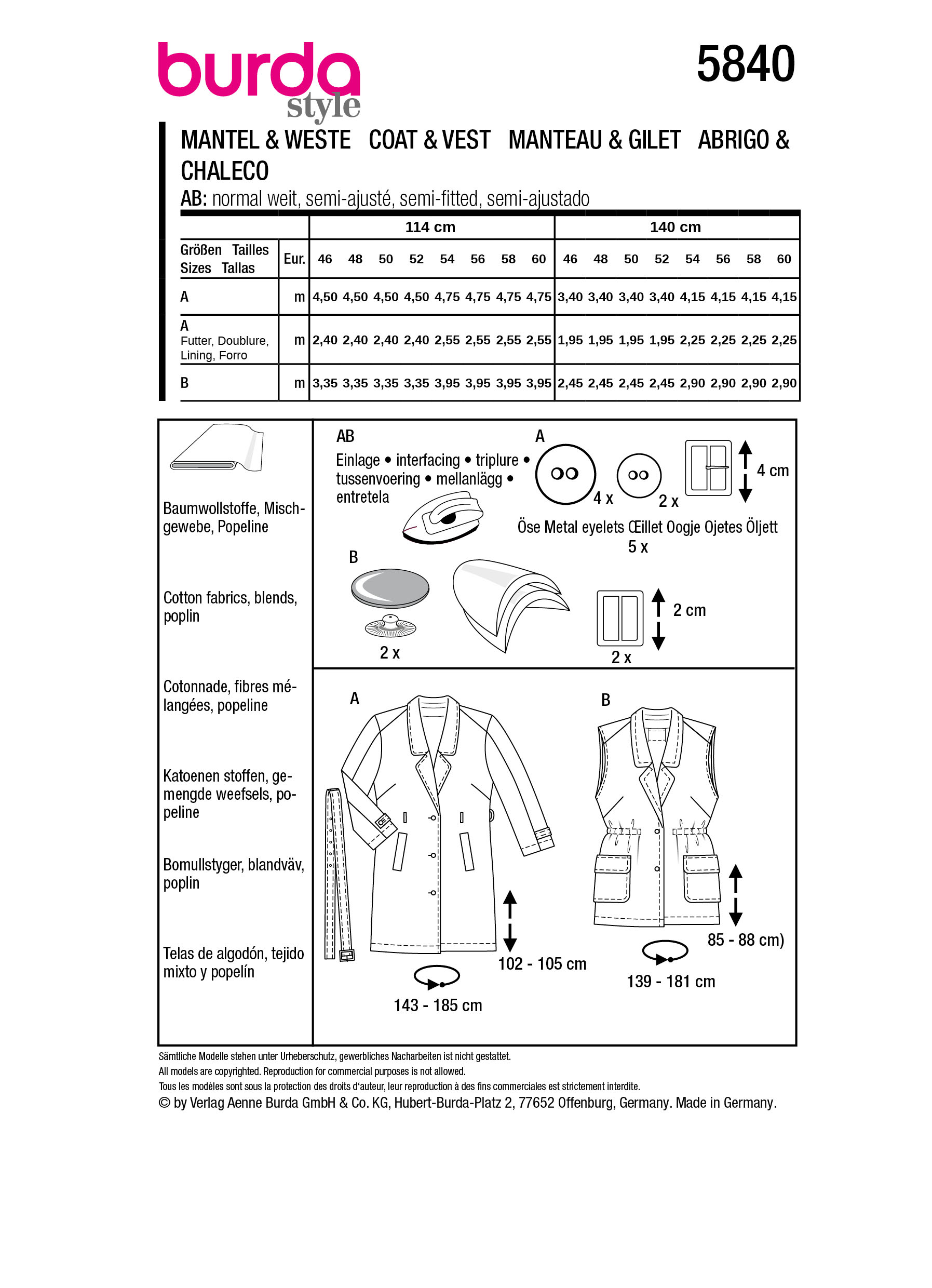 burda style

5840

MANTEL & WESTE COAT & VEST MANTEAU & GILET ABRIGO & CHALECO

AB: normal weit, semi-ajusté, semi-fitted, semi-ajustado

| | | 114 cm | | | | | | | | 140 cm | | | | | | | |
|---|---|---|---|---|---|---|---|---|---|---|---|---|---|---|---|---|---|
| Größen Tailles Sizes Tallas | Eur. | 46 | 48 | 50 | 52 | 54 | 56 | 58 | 60 | 46 | 48 | 50 | 52 | 54 | 56 | 58 | 60 |
| A | m | 4,50 | 4,50 | 4,50 | 4,50 | 4,75 | 4,75 | 4,75 | 4,75 | 3,40 | 3,40 | 3,40 | 3,40 | 4,15 | 4,15 | 4,15 | 4,15 |
| A Futter, Doublure, Lining, Forro | m | 2,40 | 2,40 | 2,40 | 2,40 | 2,55 | 2,55 | 2,55 | 2,55 | 1,95 | 1,95 | 1,95 | 1,95 | 2,25 | 2,25 | 2,25 | 2,25 |
| B | m | 3,35 | 3,35 | 3,35 | 3,35 | 3,95 | 3,95 | 3,95 | 3,95 | 2,45 | 2,45 | 2,45 | 2,45 | 2,90 | 2,90 | 2,90 | 2,90 |

Baumwollstoffe, Mischgewebe, Popeline

Cotton fabrics, blends, poplin

Cotonnade, fibres mélangées, popeline

Katoenen stoffen, gemengde weefsels, popeline

Bomullstyger, blandväv, poplin

Telas de algodón, tejido mixto y popelín

AB
Einlage • interfacing • triplure • tussenvoering • mellanlägg • entretela

A
4 x
2 x
4 cm
Öse Metal eyelets Œillet Oogje Ojetes Öljett
5 x

B
2 x
2 cm
2 x

A
102 - 105 cm
143 - 185 cm

B
85 - 88 cm)
139 - 181 cm

Sämtliche Modelle stehen unter Urheberschutz, gewerbliches Nacharbeiten ist nicht gestattet.
All models are copyrighted. Reproduction for commercial purposes is not allowed.
Tous les modèles sont sous la protection des droits d'auteur, leur reproduction à des fins commerciales est strictement interdite.
© by Verlag Aenne Burda GmbH & Co. KG, Hubert-Burda-Platz 2, 77652 Offenburg, Germany. Made in Germany.