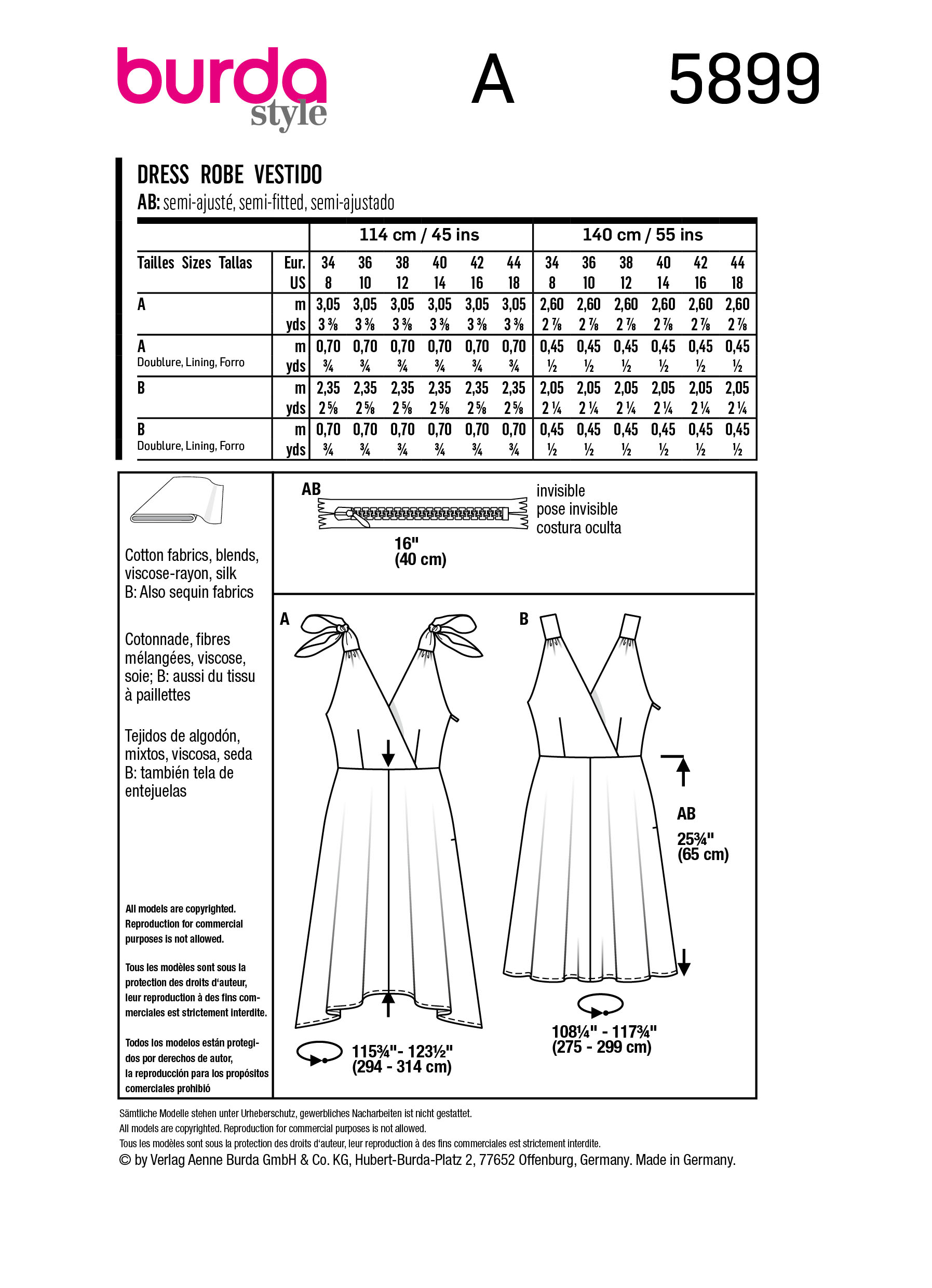 burda style A 5899

DRESS ROBE VESTIDO
AB: semi-ajusté, semi-fitted, semi-ajustado

| | | 114 cm / 45 ins | | | | | | 140 cm / 55 ins | | | | | |
|---|---|---|---|---|---|---|---|---|---|---|---|---|---|
| Tailles Sizes Tallas | Eur. | 34 | 36 | 38 | 40 | 42 | 44 | 34 | 36 | 38 | 40 | 42 | 44 |
| | US | 8 | 10 | 12 | 14 | 16 | 18 | 8 | 10 | 12 | 14 | 16 | 18 |
| A | m | 3,05 | 3,05 | 3,05 | 3,05 | 3,05 | 3,05 | 2,60 | 2,60 | 2,60 | 2,60 | 2,60 | 2,60 |
| | yds | 3 ⅜ | 3 ⅜ | 3 ⅜ | 3 ⅜ | 3 ⅜ | 3 ⅜ | 2 ⅞ | 2 ⅞ | 2 ⅞ | 2 ⅞ | 2 ⅞ | 2 ⅞ |
| A Doublure, Lining, Forro | m | 0,70 | 0,70 | 0,70 | 0,70 | 0,70 | 0,70 | 0,45 | 0,45 | 0,45 | 0,45 | 0,45 | 0,45 |
| | yds | ¾ | ¾ | ¾ | ¾ | ¾ | ¾ | ½ | ½ | ½ | ½ | ½ | ½ |
| B | m | 2,35 | 2,35 | 2,35 | 2,35 | 2,35 | 2,35 | 2,05 | 2,05 | 2,05 | 2,05 | 2,05 | 2,05 |
| | yds | 2 ⅝ | 2 ⅝ | 2 ⅝ | 2 ⅝ | 2 ⅝ | 2 ⅝ | 2 ¼ | 2 ¼ | 2 ¼ | 2 ¼ | 2 ¼ | 2 ¼ |
| B Doublure, Lining, Forro | m | 0,70 | 0,70 | 0,70 | 0,70 | 0,70 | 0,70 | 0,45 | 0,45 | 0,45 | 0,45 | 0,45 | 0,45 |
| | yds | ¾ | ¾ | ¾ | ¾ | ¾ | ¾ | ½ | ½ | ½ | ½ | ½ | ½ |

Cotton fabrics, blends, viscose-rayon, silk
B: Also sequin fabrics

Cotonnade, fibres mélangées, viscose, soie; B: aussi du tissu à paillettes

Tejidos de algodón, mixtos, viscosa, seda
B: también tela de entejuelas

All models are copyrighted. Reproduction for commercial purposes is not allowed.

Tous les modèles sont sous la protection des droits d'auteur, leur reproduction à des fins commerciales est strictement interdite.

Todos los modelos están protegidos por derechos de autor, la reproducción para los propósitos comerciales prohibió

AB
16"
(40 cm)
invisible
pose invisible
costura oculta

A
115¾"- 123½"
(294 - 314 cm)

B
AB
25¾"
(65 cm)
108¼" - 117¾"
(275 - 299 cm)

Sämtliche Modelle stehen unter Urheberschutz, gewerbliches Nacharbeiten ist nicht gestattet.
All models are copyrighted. Reproduction for commercial purposes is not allowed.
Tous les modèles sont sous la protection des droits d'auteur, leur reproduction à des fins commerciales est strictement interdite.
© by Verlag Aenne Burda GmbH & Co. KG, Hubert-Burda-Platz 2, 77652 Offenburg, Germany. Made in Germany.