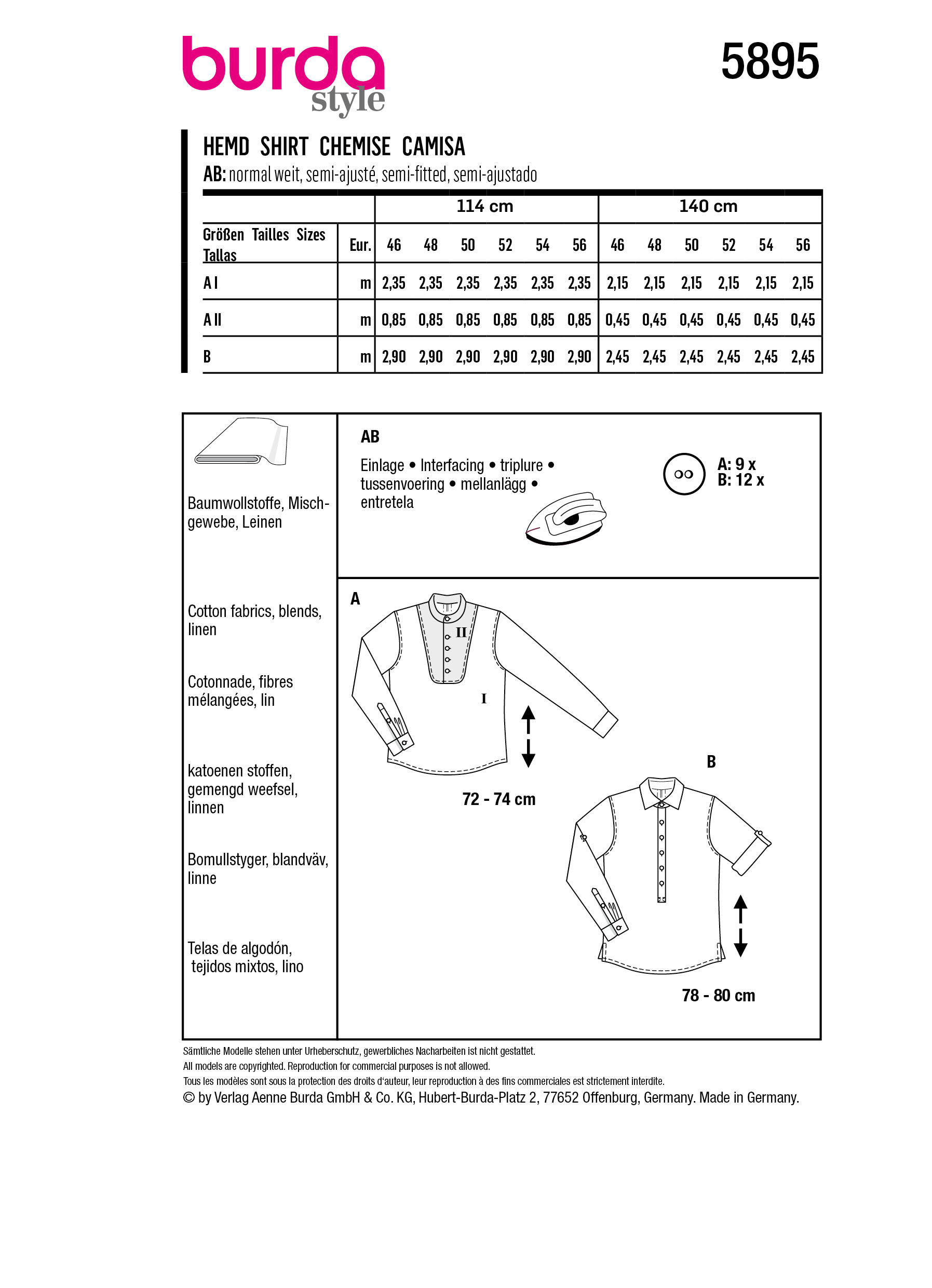 burda style

5895

HEMD SHIRT CHEMISE CAMISA

AB: normal weit, semi-ajusté, semi-fitted, semi-ajustado

| | | 114 cm | | | | | | 140 cm | | | | | |
|---|---|---|---|---|---|---|---|---|---|---|---|---|---|
| Größen Tailles Sizes Tallas | Eur. | 46 | 48 | 50 | 52 | 54 | 56 | 46 | 48 | 50 | 52 | 54 | 56 |
| A I | m | 2,35 | 2,35 | 2,35 | 2,35 | 2,35 | 2,35 | 2,15 | 2,15 | 2,15 | 2,15 | 2,15 | 2,15 |
| A II | m | 0,85 | 0,85 | 0,85 | 0,85 | 0,85 | 0,85 | 0,45 | 0,45 | 0,45 | 0,45 | 0,45 | 0,45 |
| B | m | 2,90 | 2,90 | 2,90 | 2,90 | 2,90 | 2,90 | 2,45 | 2,45 | 2,45 | 2,45 | 2,45 | 2,45 |

Baumwollstoffe, Mischgewebe, Leinen

Cotton fabrics, blends, linen

Cotonnade, fibres mélangées, lin

katoenen stoffen, gemengd weefsel, linnen

Bomullstyger, blandväv, linne

Telas de algodón, tejidos mixtos, lino

AB

Einlage • Interfacing • triplure • tussenvoering • mellanlägg • entretela

A: 9 x
B: 12 x

A

II

I

72 - 74 cm

B

78 - 80 cm

Sämtliche Modelle stehen unter Urheberschutz, gewerbliches Nacharbeiten ist nicht gestattet.
All models are copyrighted. Reproduction for commercial purposes is not allowed.
Tous les modèles sont sous la protection des droits d'auteur, leur reproduction à des fins commerciales est strictement interdite.
© by Verlag Aenne Burda GmbH & Co. KG, Hubert-Burda-Platz 2, 77652 Offenburg, Germany. Made in Germany.