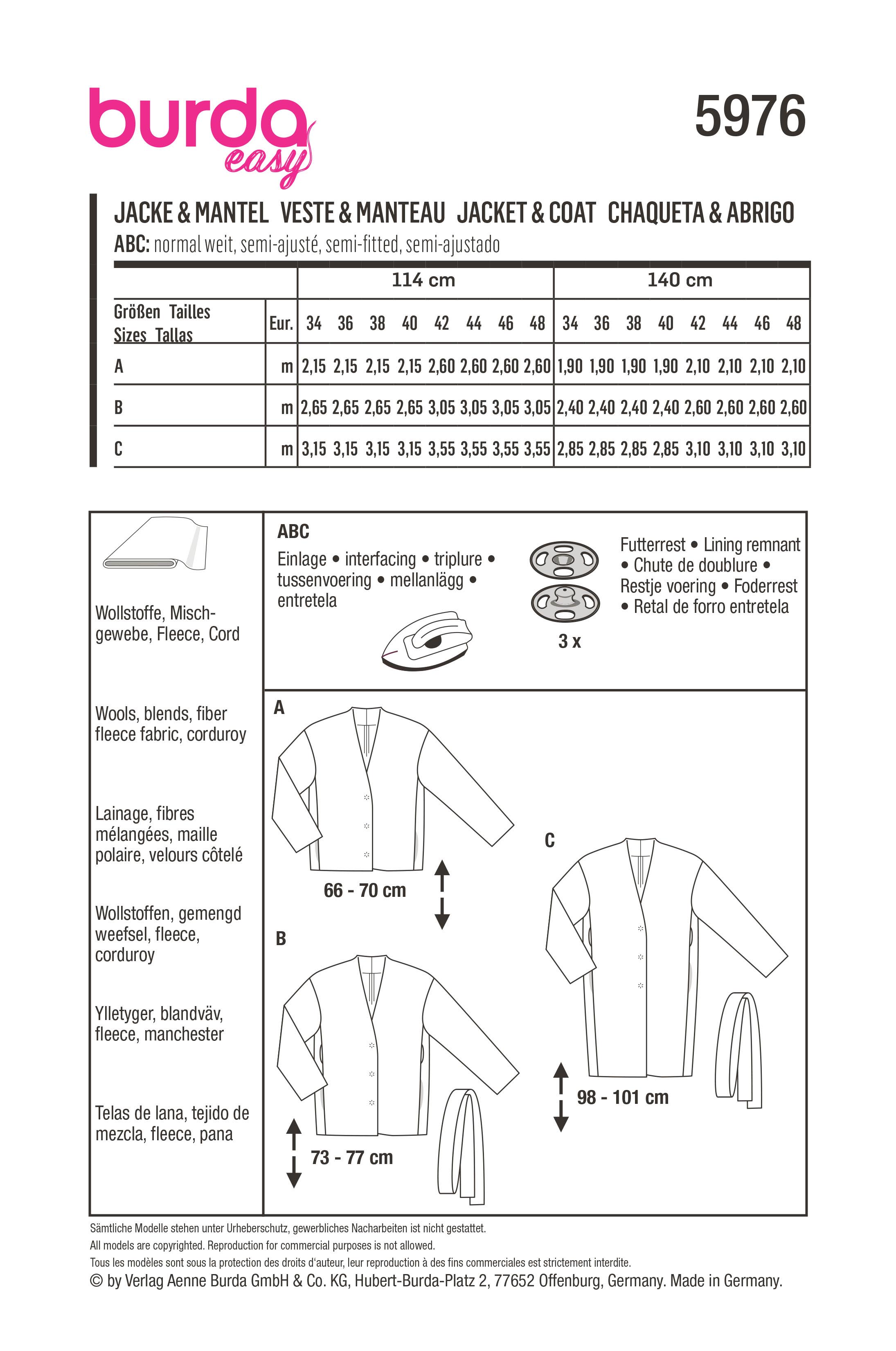 burda easy

5976

JACKE & MANTEL VESTE & MANTEAU JACKET & COAT CHAQUETA & ABRIGO
ABC: normal weit, semi-ajusté, semi-fitted, semi-ajustado

| | | 114 cm | | | | | | | | 140 cm | | | | | | | |
|---|---|---|---|---|---|---|---|---|---|---|---|---|---|---|---|---|---|
| Größen Tailles Sizes Tallas | Eur. | 34 | 36 | 38 | 40 | 42 | 44 | 46 | 48 | 34 | 36 | 38 | 40 | 42 | 44 | 46 | 48 |
| A | m | 2,15 | 2,15 | 2,15 | 2,15 | 2,60 | 2,60 | 2,60 | 2,60 | 1,90 | 1,90 | 1,90 | 1,90 | 2,10 | 2,10 | 2,10 | 2,10 |
| B | m | 2,65 | 2,65 | 2,65 | 2,65 | 3,05 | 3,05 | 3,05 | 3,05 | 2,40 | 2,40 | 2,40 | 2,40 | 2,60 | 2,60 | 2,60 | 2,60 |
| C | m | 3,15 | 3,15 | 3,15 | 3,15 | 3,55 | 3,55 | 3,55 | 3,55 | 2,85 | 2,85 | 2,85 | 2,85 | 3,10 | 3,10 | 3,10 | 3,10 |

Wollstoffe, Mischgewebe, Fleece, Cord

Wools, blends, fiber fleece fabric, corduroy

Lainage, fibres mélangées, maille polaire, velours côtelé

Wollstoffen, gemengd weefsel, fleece, corduroy

Ylletyger, blandväv, fleece, manchester

Telas de lana, tejido de mezcla, fleece, pana

ABC
Einlage • interfacing • triplure • tussenvoering • mellanlägg • entretela

3 x

Futterrest • Lining remnant • Chute de doublure • Restje voering • Foderrest • Retal de forro entretela

A
66 - 70 cm

B
73 - 77 cm

C
98 - 101 cm

Sämtliche Modelle stehen unter Urheberschutz, gewerbliches Nacharbeiten ist nicht gestattet.
All models are copyrighted. Reproduction for commercial purposes is not allowed.
Tous les modèles sont sous la protection des droits d'auteur, leur reproduction à des fins commerciales est strictement interdite.
© by Verlag Aenne Burda GmbH & Co. KG, Hubert-Burda-Platz 2, 77652 Offenburg, Germany. Made in Germany.